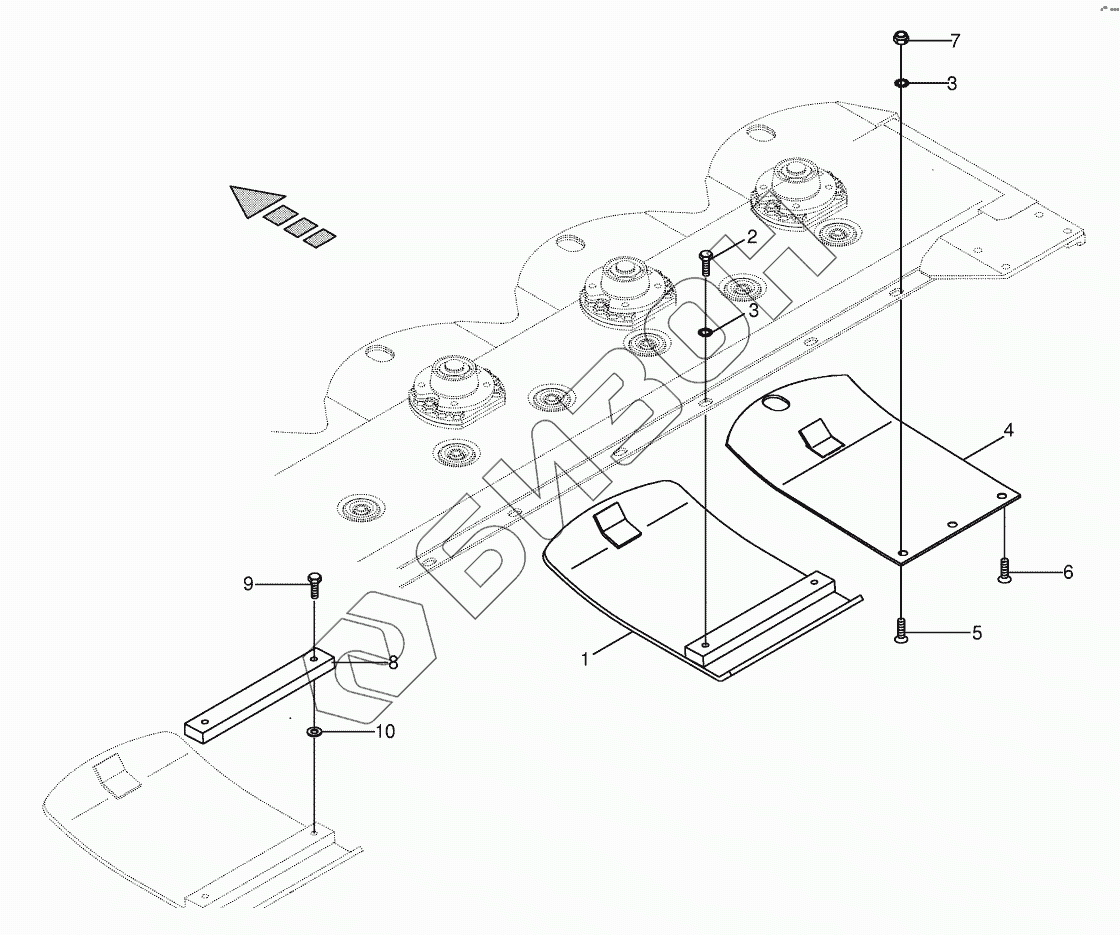 7
3
2
3
4
6
5
1
9
8
10
БИЗОН