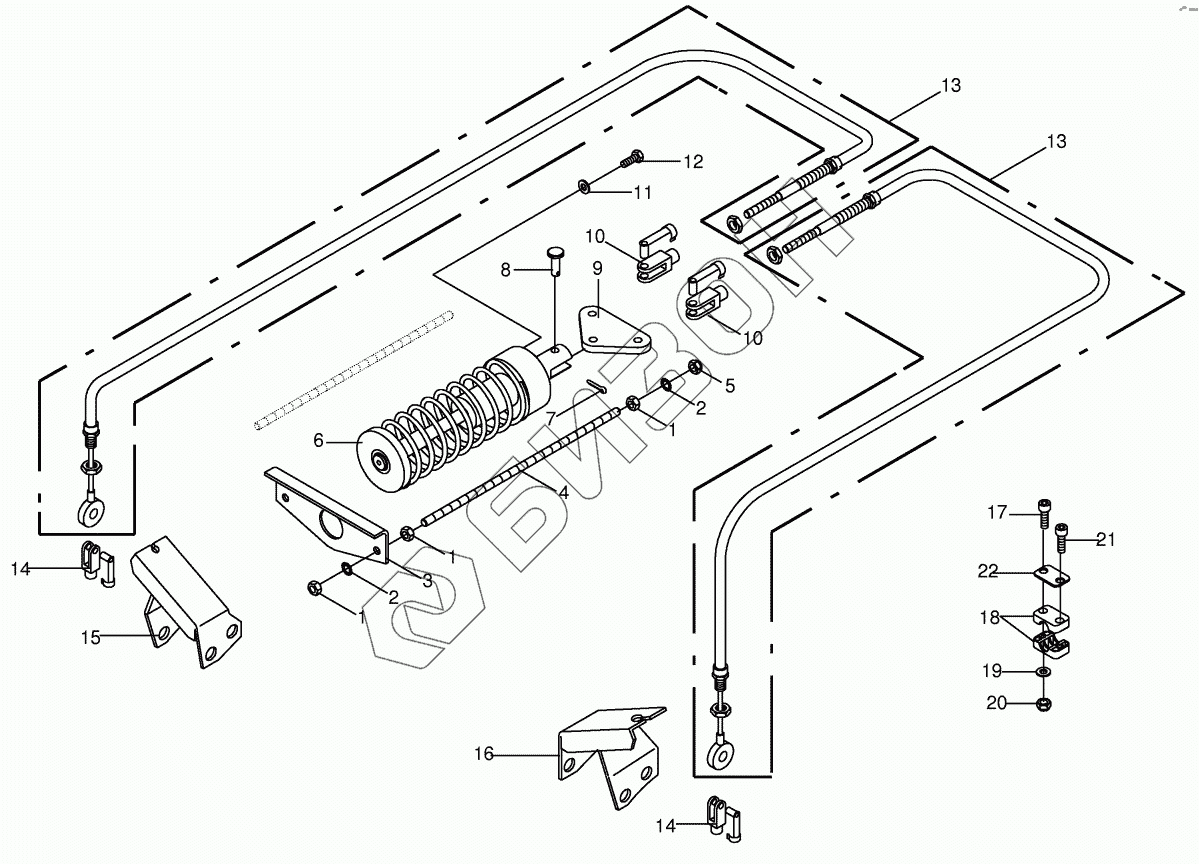 13
13
12
11
10
8
9
10
5
2
7
1
6
4
1
3
2
1
14
15
17
21
22
18
19
20
16
14
БИЗОН