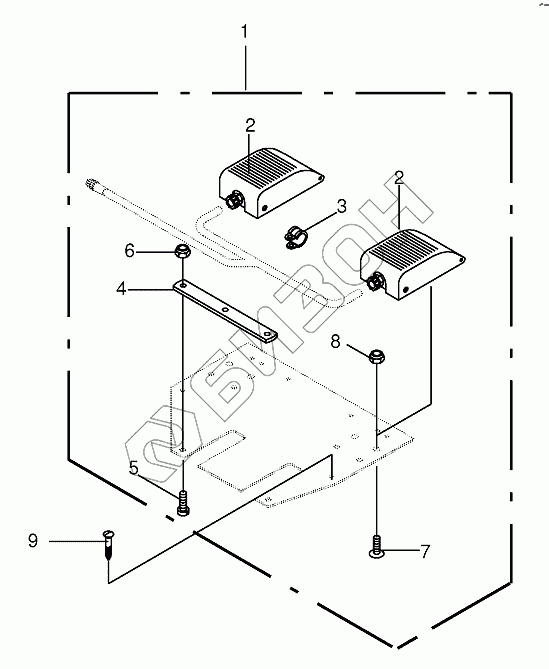 1
2
2
3
6
4
8
5
9
7
БИЗОН