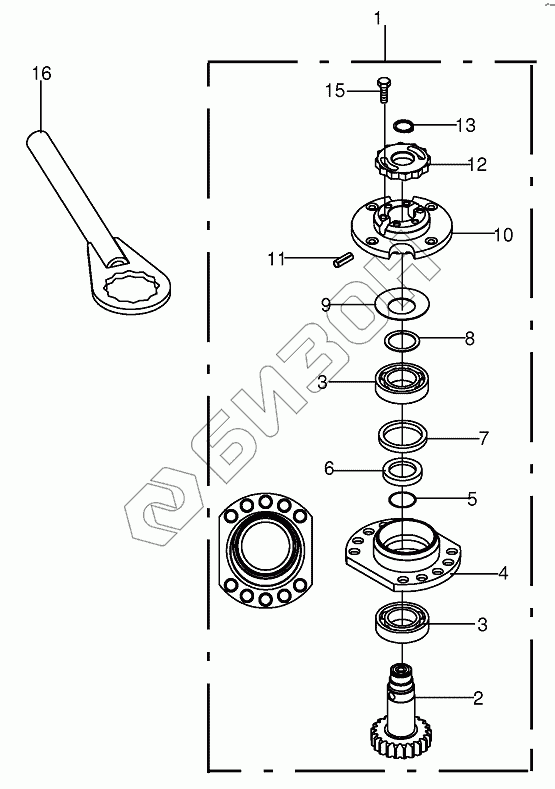 1
16
15
13
12
10
11
9
8
3
7
6
5
4
3
2
БИЗОН