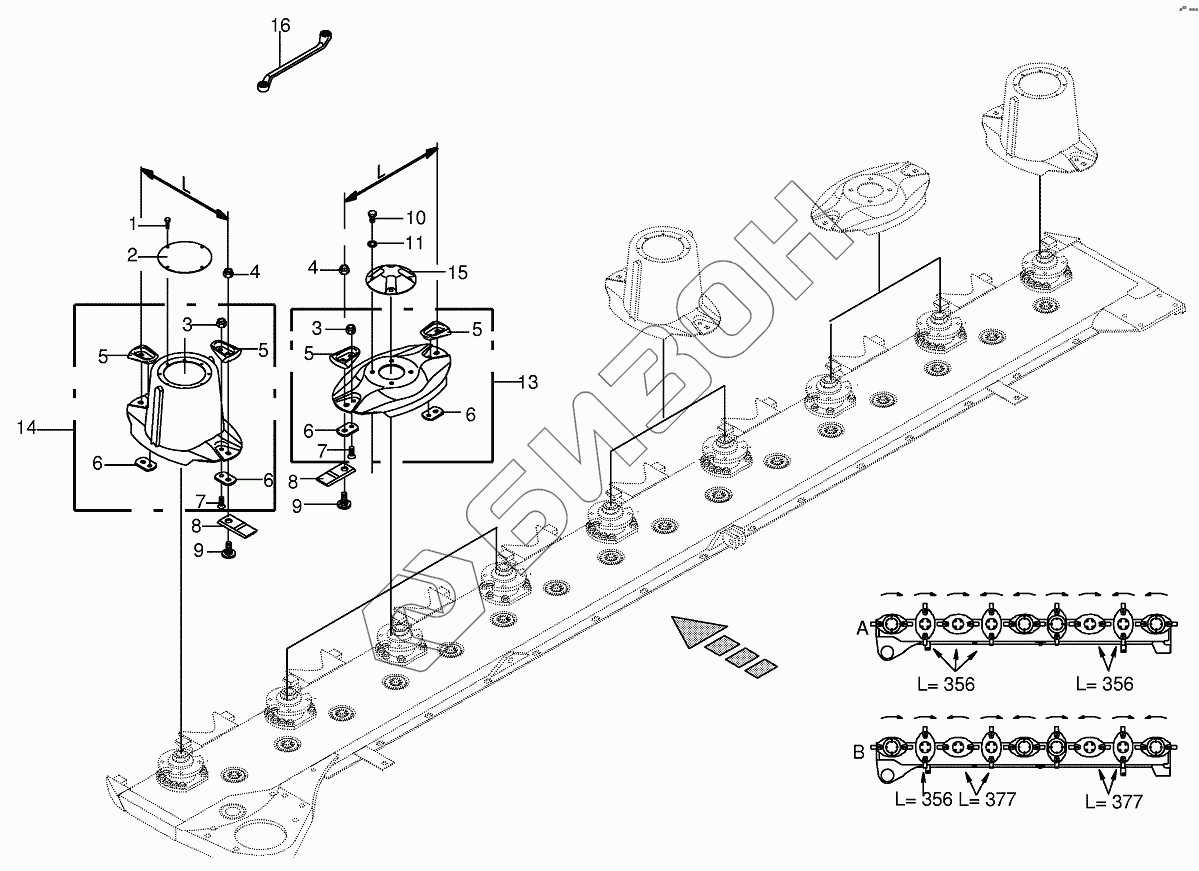 16
L
L
1
2
4
3
5
5
14
6
6
7
8
9
10
11
4
15
3
5
5
13
6
6
7
8
9
БИЗОН
A
L= 356
L= 356
B
L= 356
L= 377
L= 377