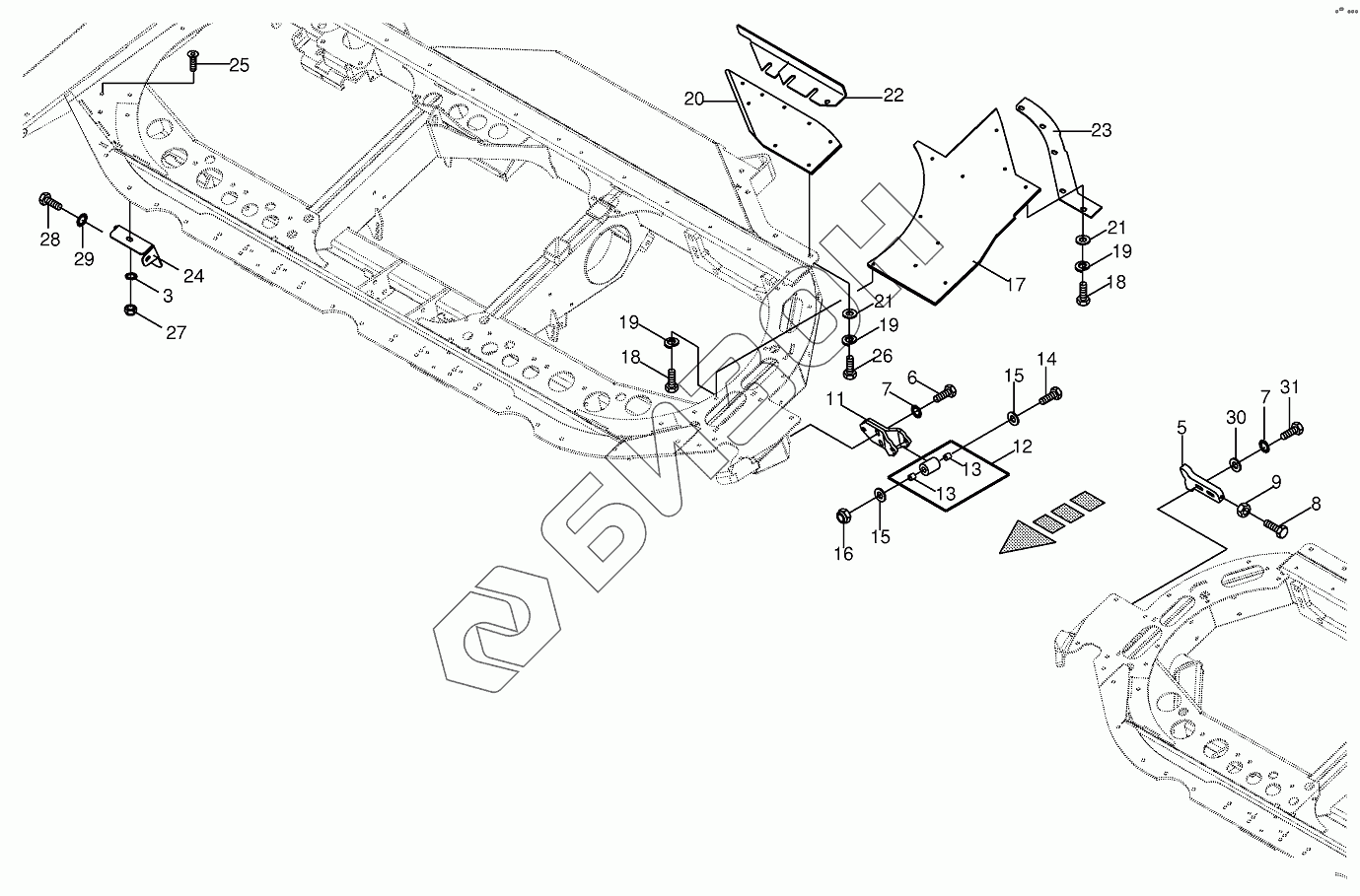 25
20
22
23
28
29
24
3
27
21
19
18
17
21
19
26
19
18
11
7
6
15
14
12
13
13
16
15
5
30
7
31
9
8
БИЗОН