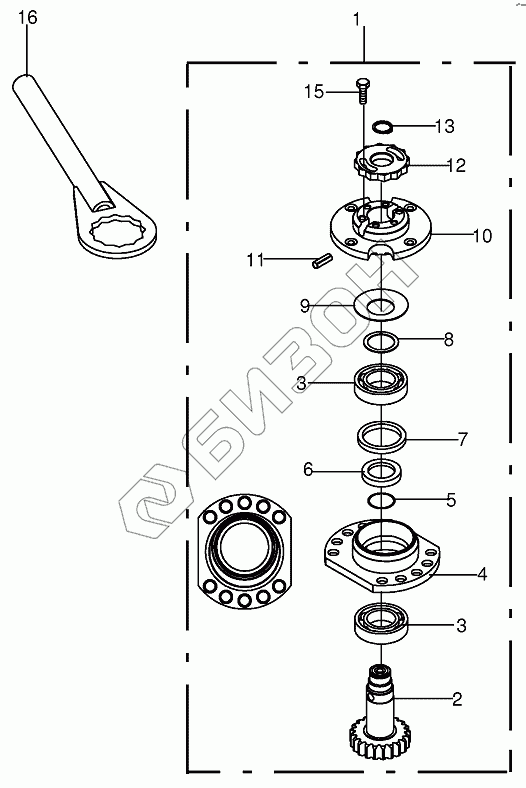 16
1
15
13
12
10
11
9
8
3
7
6
5
4
3
2
БИЗОН