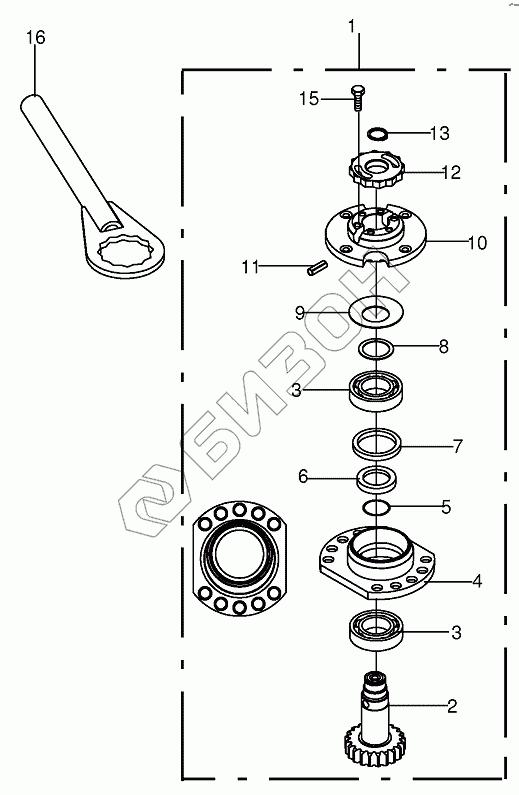 16
1
15
13
12
10
11
9
8
3
7
6
5
4
3
2
БИЗОН