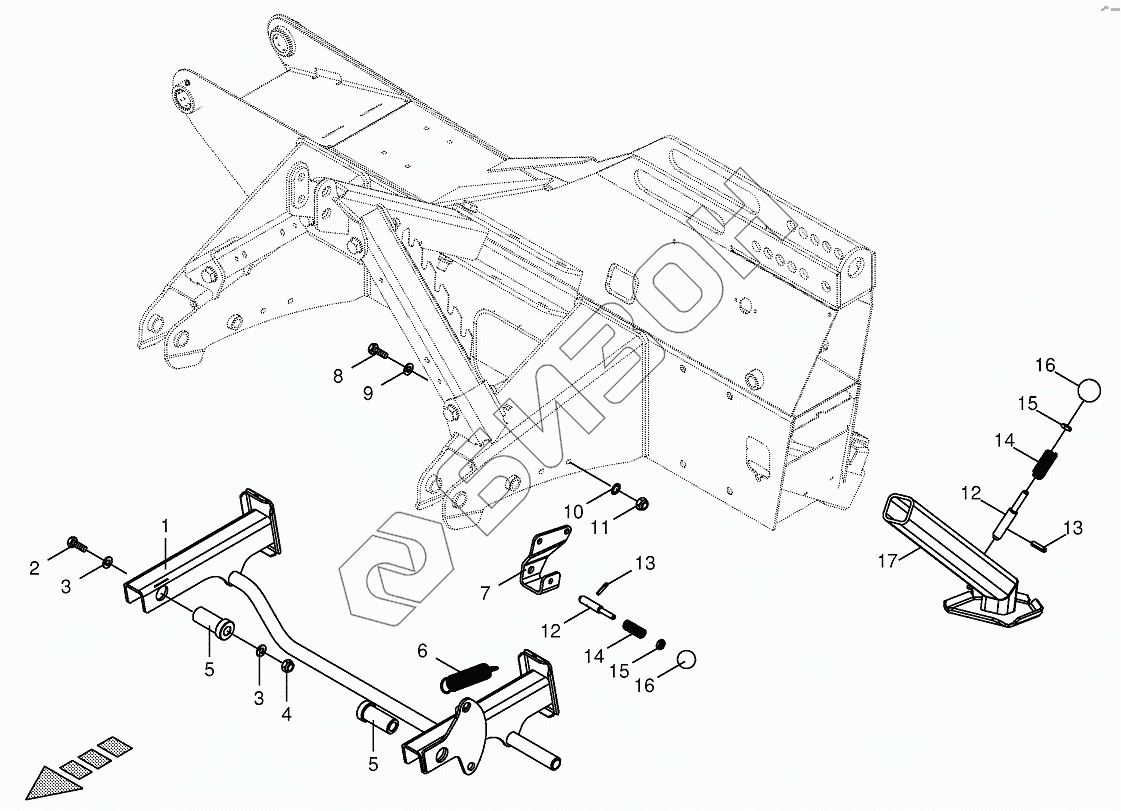 16
15
14
12
13
17
8
9
10
11
1
2
3
7
13
12
14
15
16
6
5
3
4
5