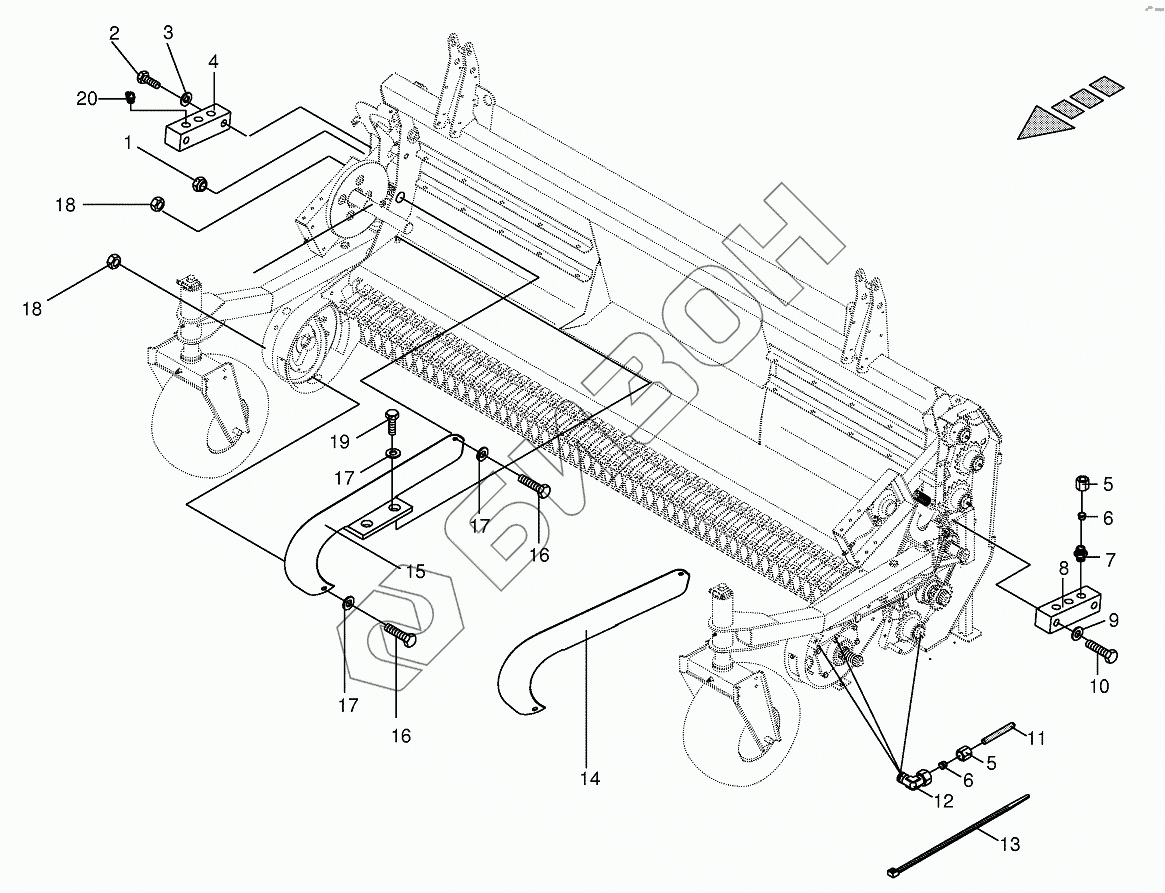 2
3
4
20
1
18
18
19
17
17
16
15
17
16
14
5
6
7
8
9
10
11
5
6
12
13
БИЗОН