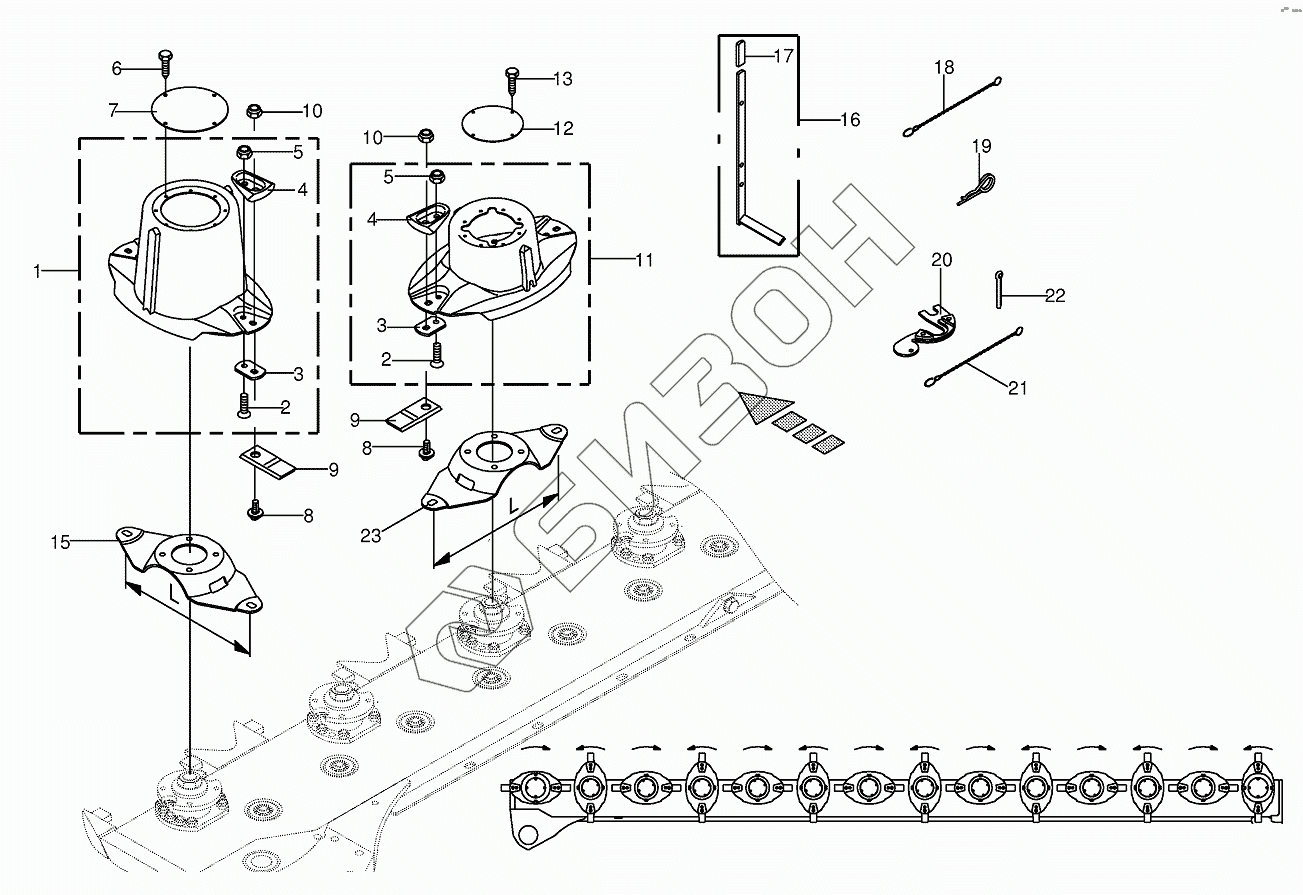 6
7
10
5
4
1
3
2
9
8
15
L
13
12
10
5
4
11
3
2
9
8
23
L
17
16
18
19
20
22
21
БИЗОН