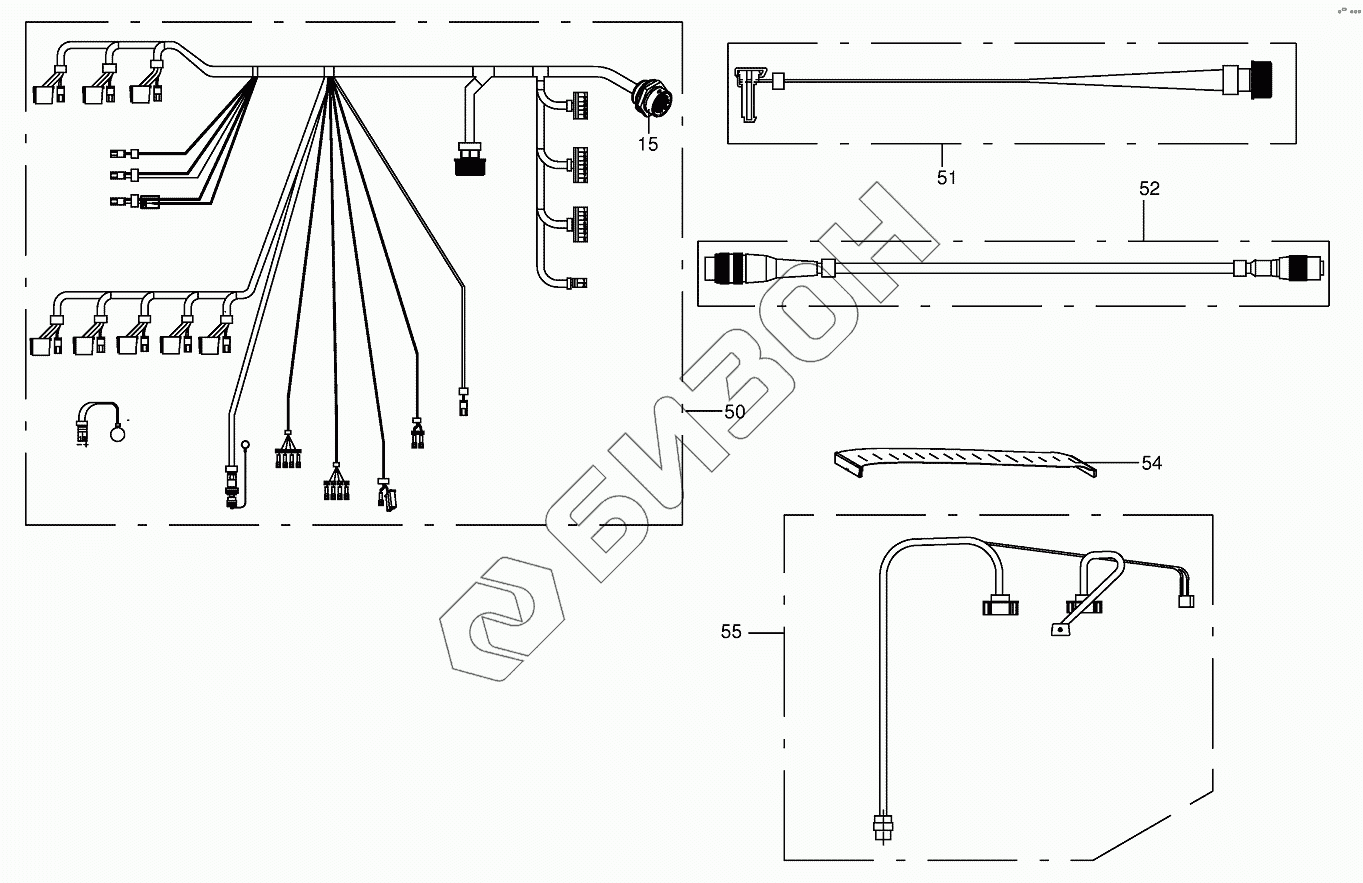 15

51

52

50

54

55

БИЗОН