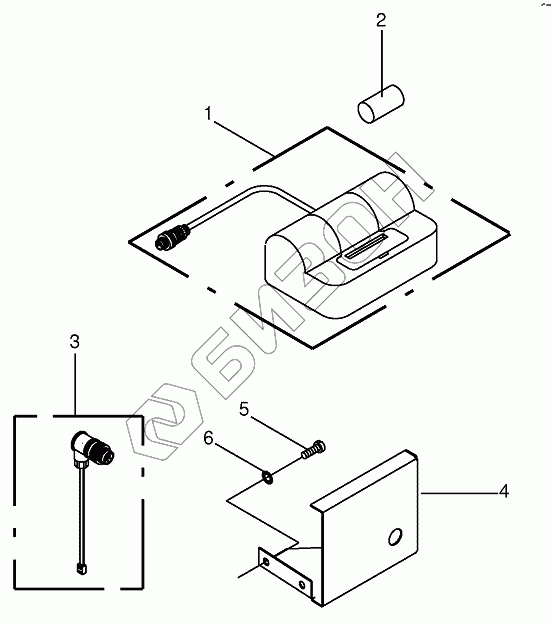 2
1
БИЗОН
3
5
6
4