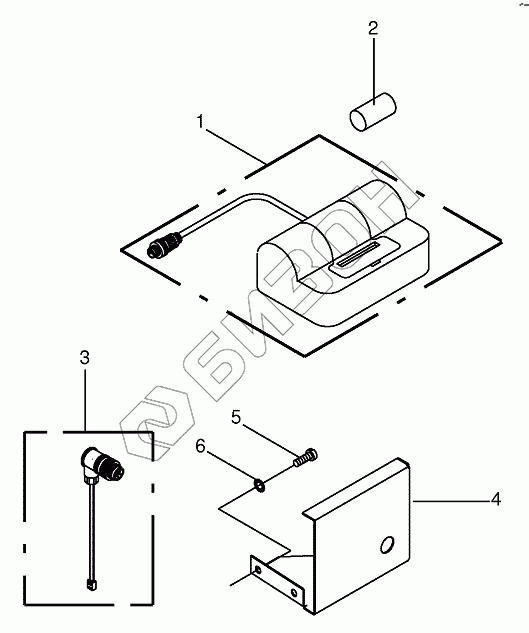 2
1
БИЗОН
3
5
6
4