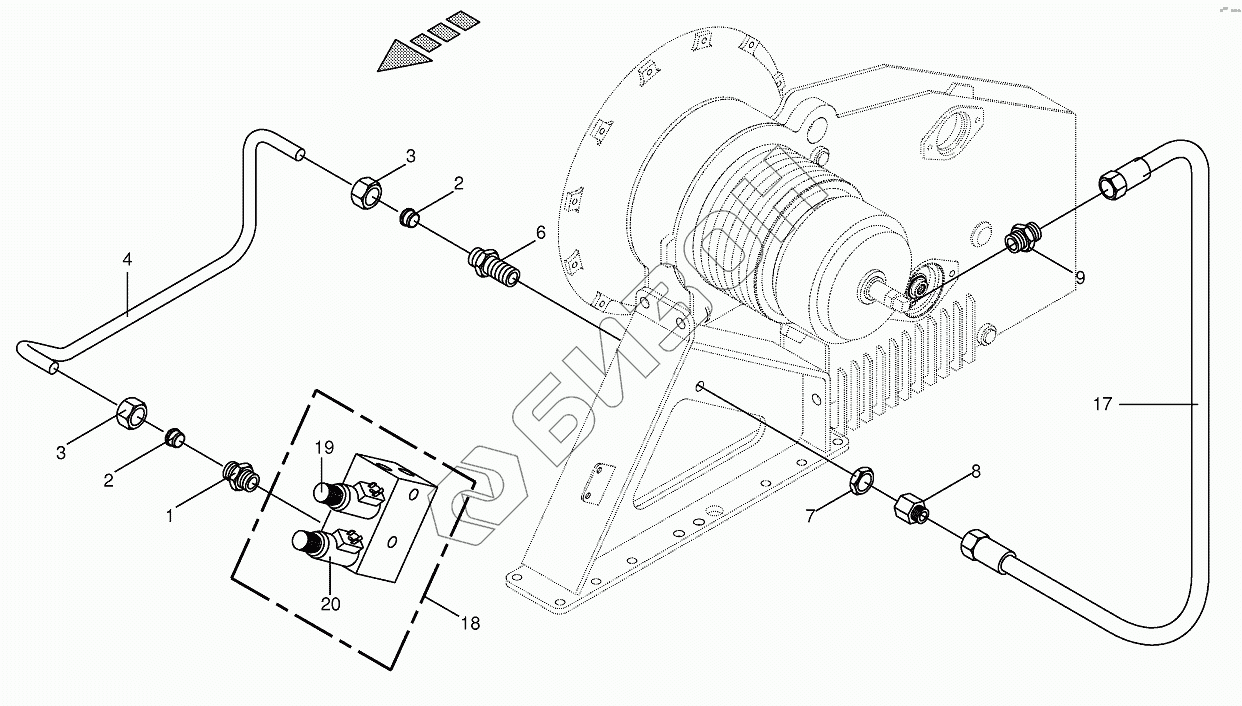 3
2
6
4
9
17
3
2
1
19
20
18
7
8
БИЗОН