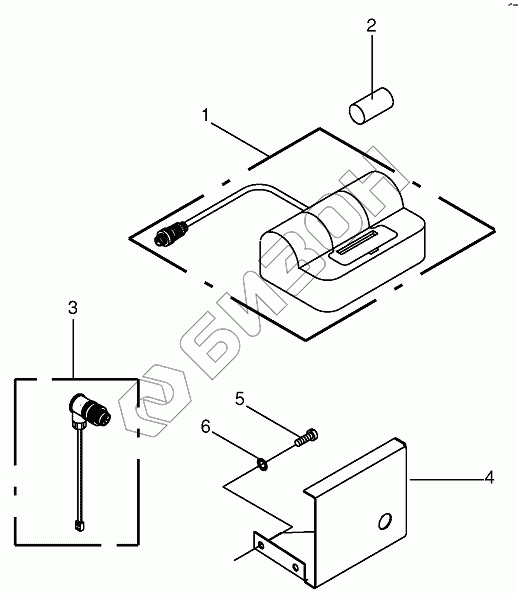 2
1
БИЗОН
3
5
6
4