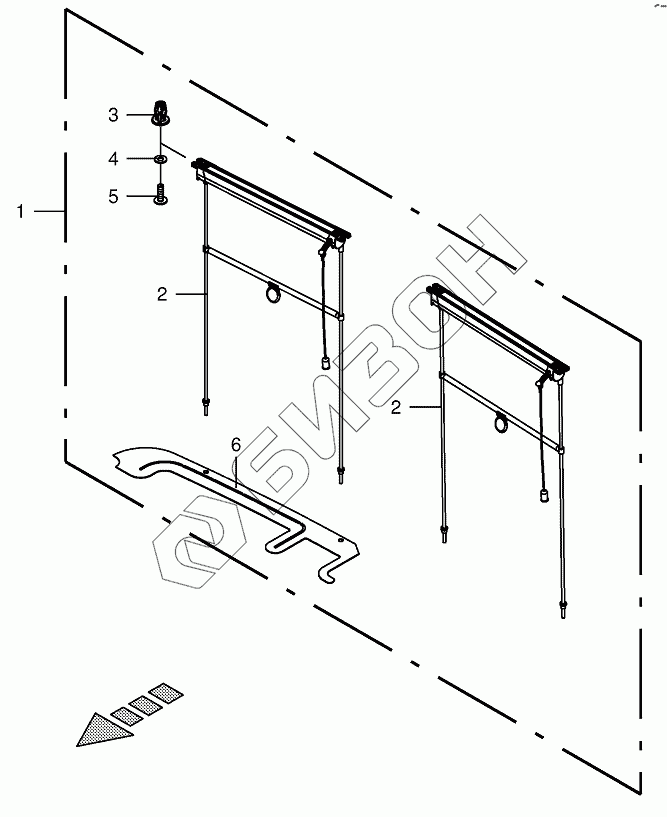 3
4
5
1
2
2
6
БИЗОН