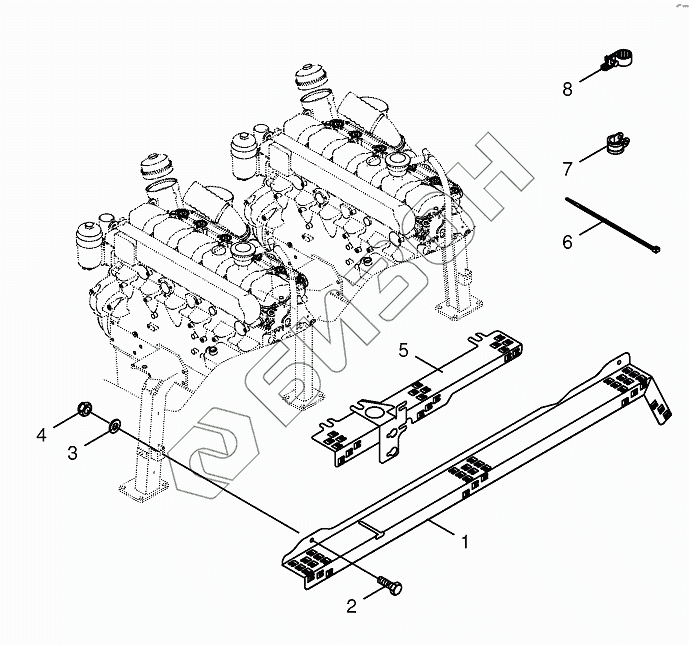 8
7
6
5
4
3
1
2
БИЗОН