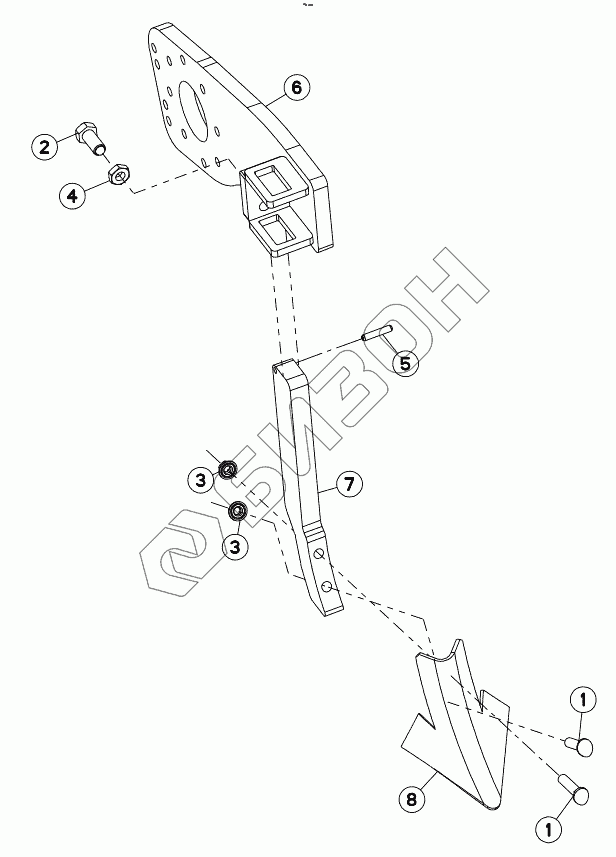 6
2
4
БИЗОН
5
3
7
3
1
8
1