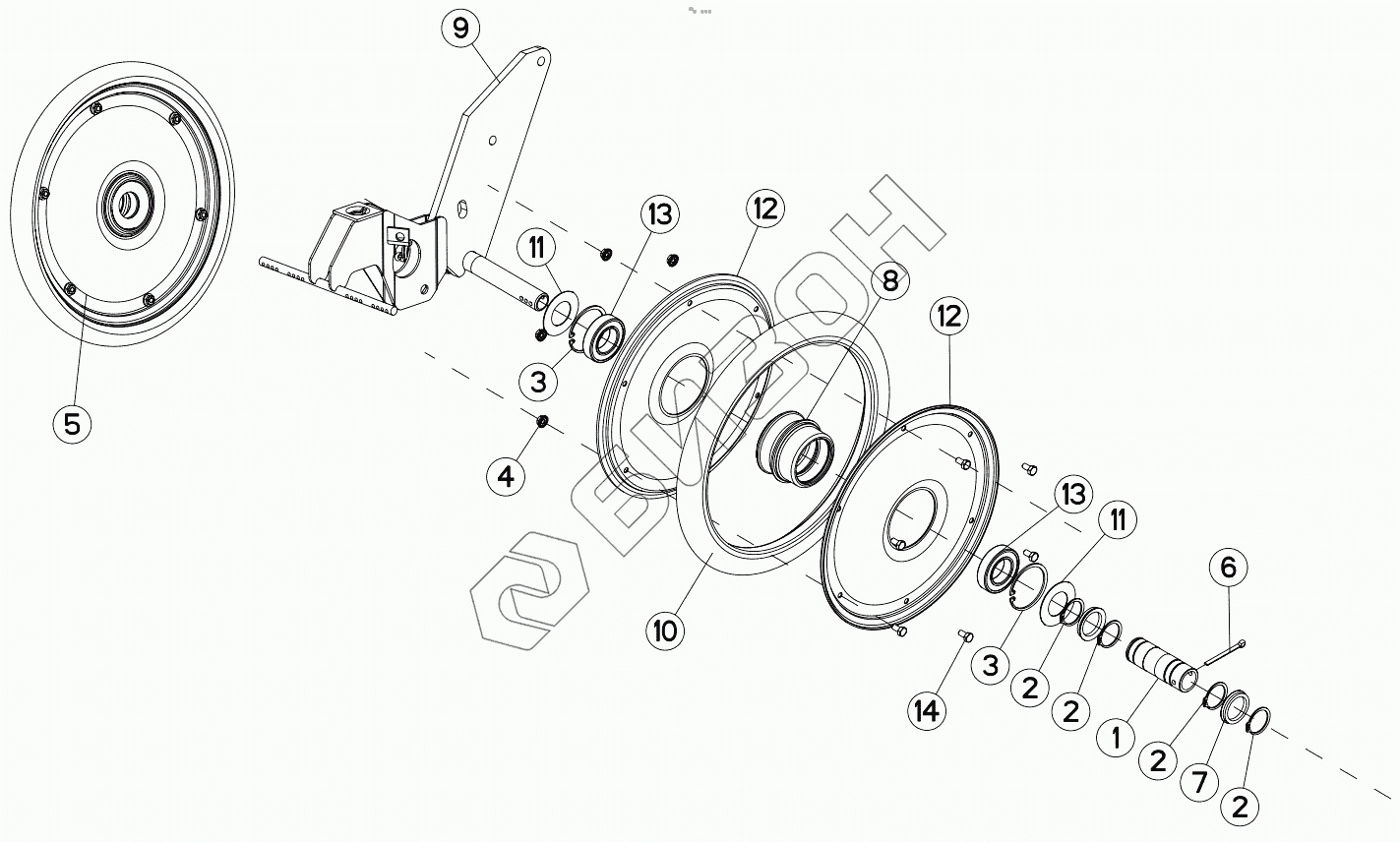 9
13
12
11
8
12
3
5
4
13
11
6
10
3
2
2
14
1
2
7
2
БИЗОН