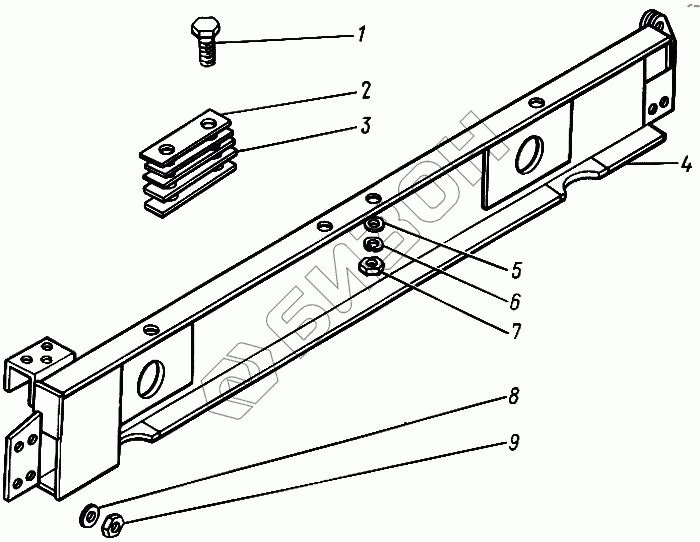 1
2
3
4
5
6
7
8
9
БИЗОН