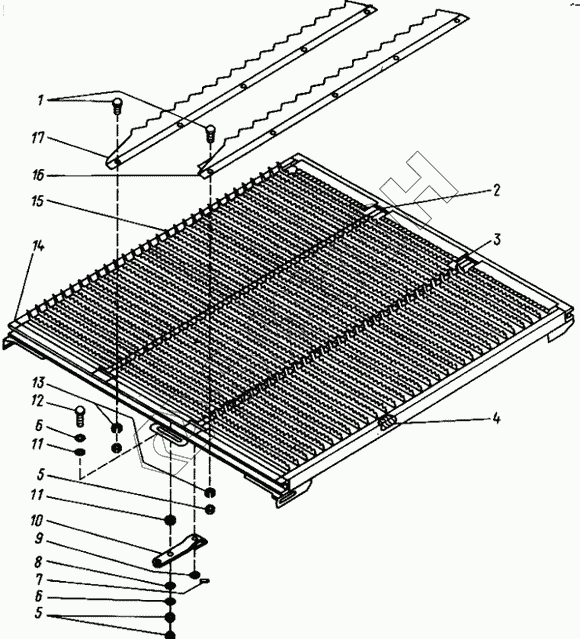 1
17
16
15
14
2
3
4
13
12
6
11
5
11
10
9
8
7
6
5