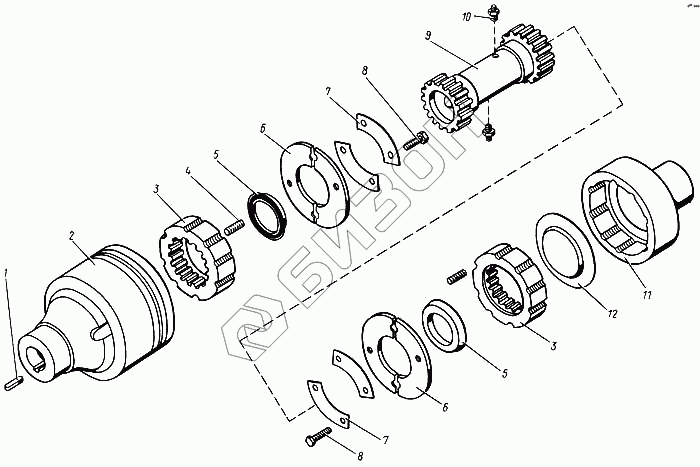 10
9
8
7
6
5
4
3
2
1
БИЗОН
11
12
3
5
6
7
8