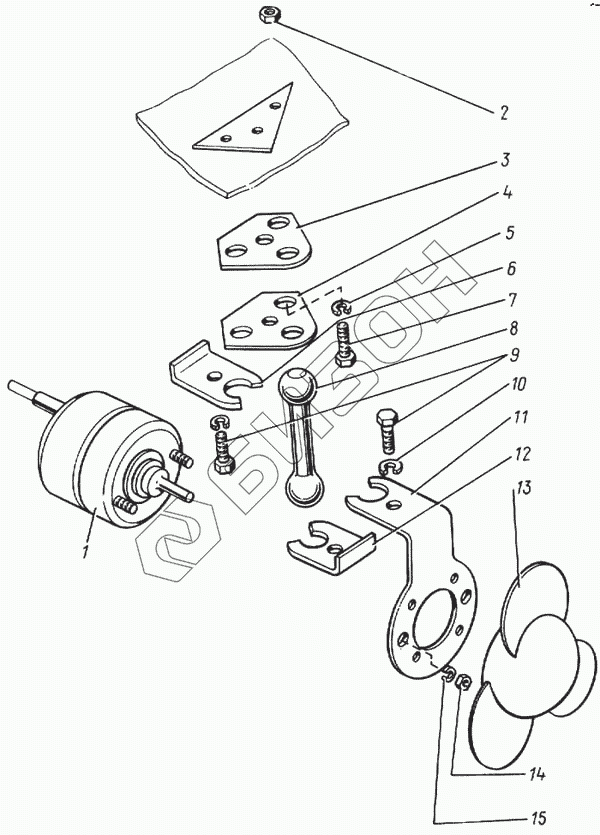 2
3
4
5
6
7
8
9
10
11
12
13
1
14
15
БИЗОН