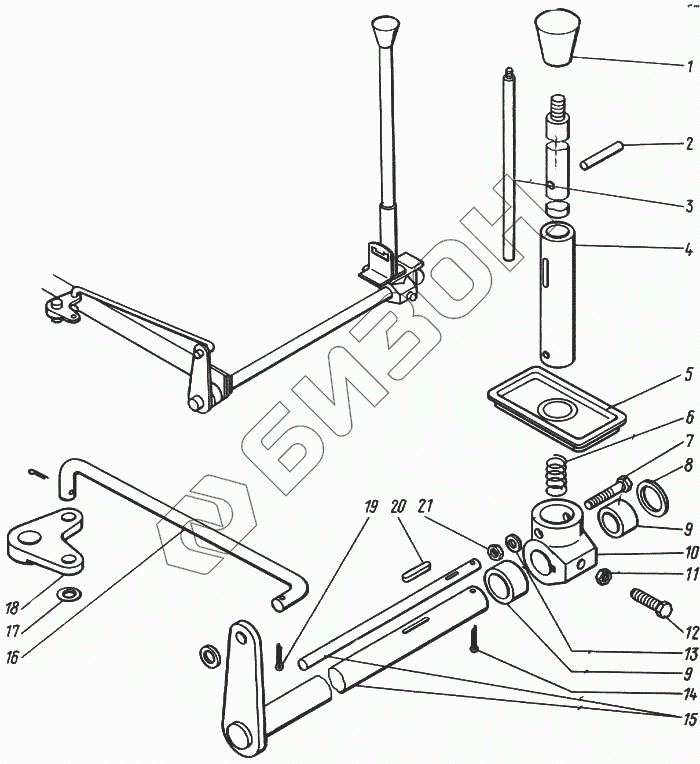 1
2
3
4
5
6
7
8
9
10
11
12
13
9
14
15
19
20
21
18
17
16
БИЗОН