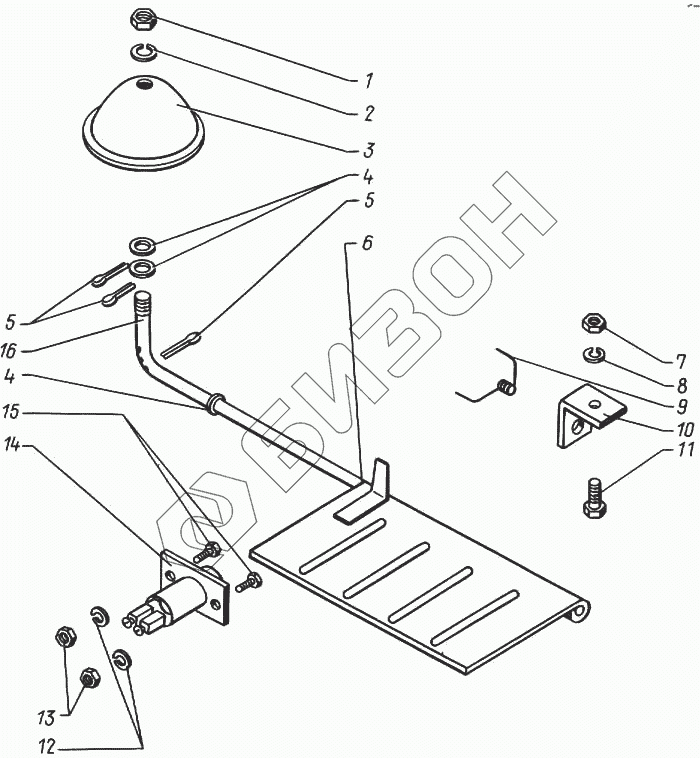 1
2
3
4
5
6
5
16
4
15
14
7
8
9
10
11
13
12
БИЗОН