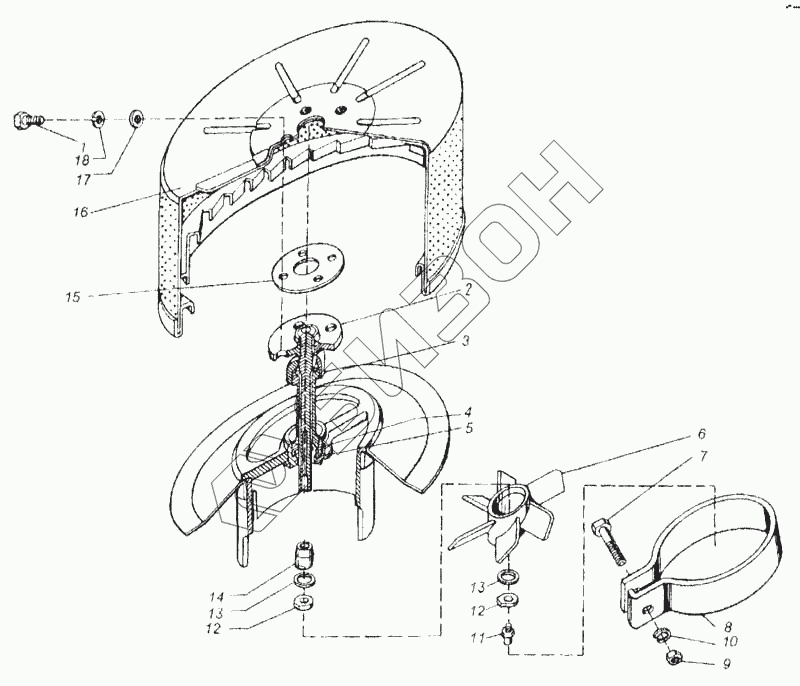 1
18
17
16
15
2
3
4
5
6
7
14
13
12
13
12
11
8
10
9
СИМВОН