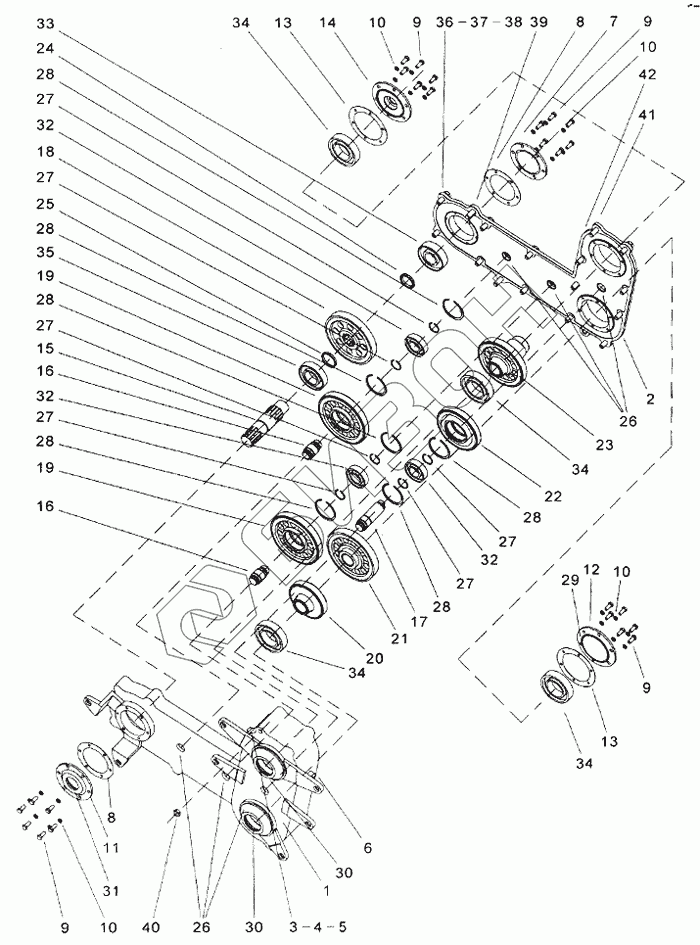 33
24
28
27
32
18
27
25
28
35
19
28
27
15
16
32
27
28
19
16
34 13 14 10 9 36 – 37 – 38 39 8 7 9
10
42
41
2
26
23
34
22
28
27
32
27
28
17
21
20
34
29 12 10
9
13
34
8
11
31
9 10
40
26
30
3 – 4 – 5
1
30
6