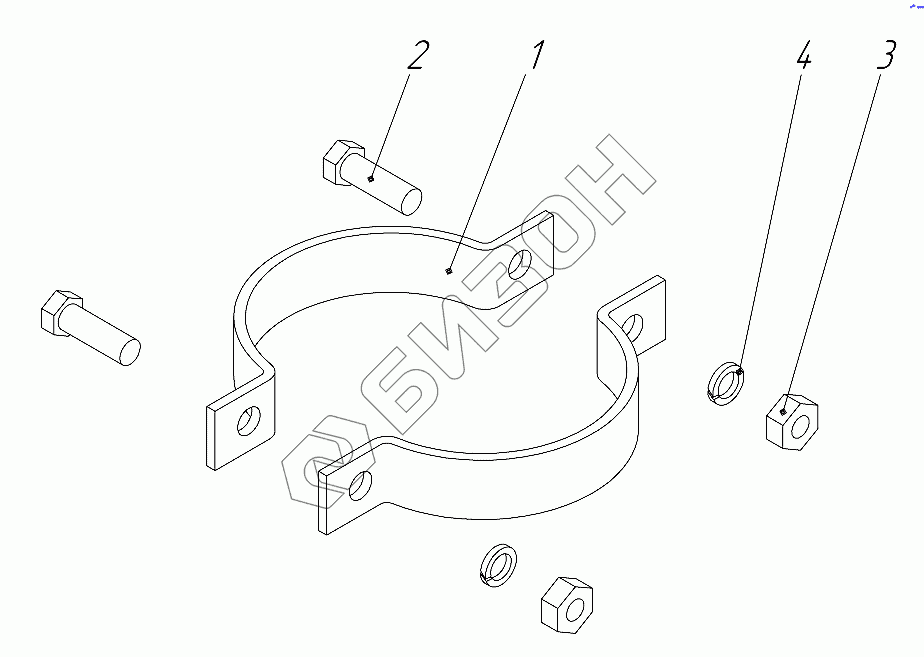 2
1
4
3
БИЗОН