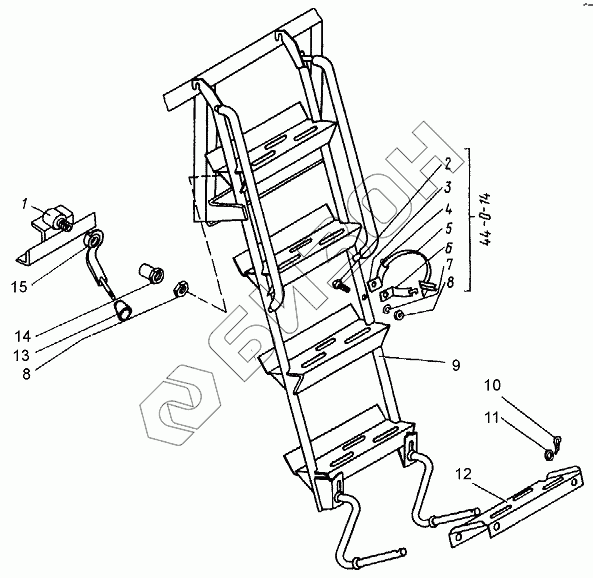 1
15
14
13
8
2
3
4
5
6
7
8
44-0-14
9
10
11
12
БИЗОН