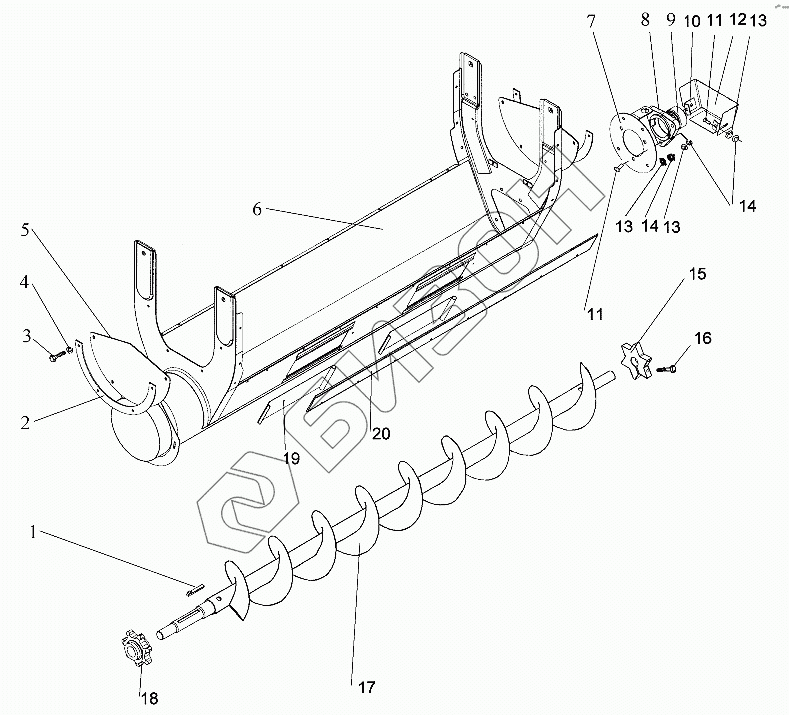 7
8
9
10
11
12
13
6
5
4
3
2
13
14
13
14
11
15
16
20
19
1
17
18
БИЗОН