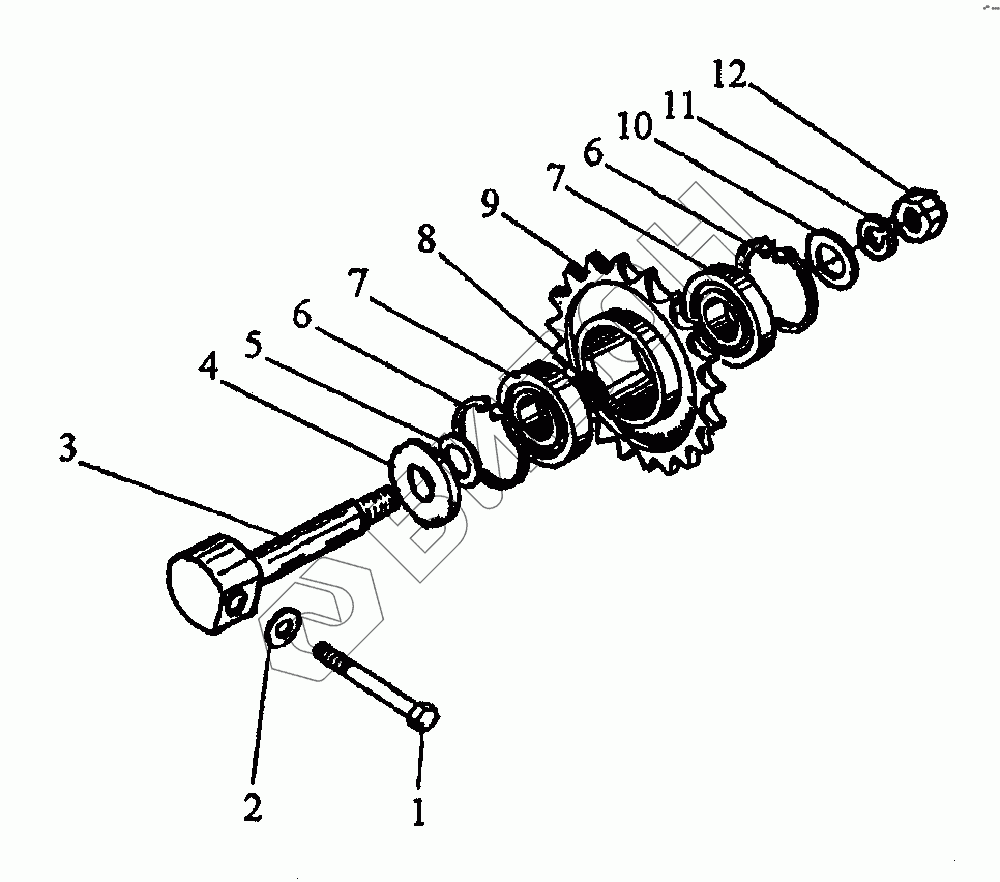 12
11
10
6
7
9
8
7
6
5
4
3
2
1