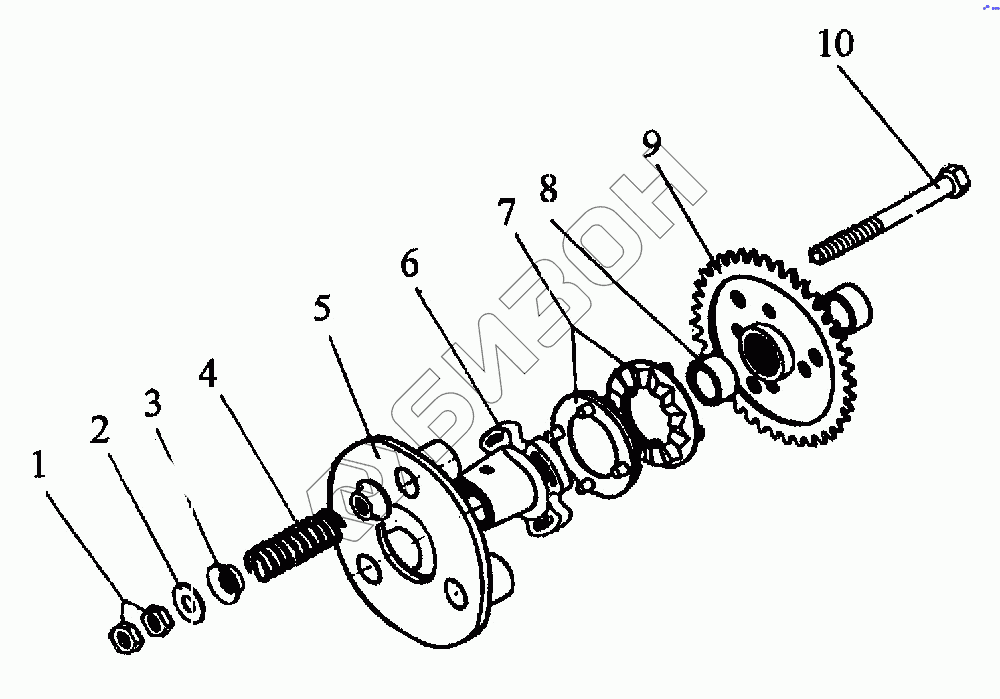 10
9
8
7
6
5
4
3
2
1
БИЗОН