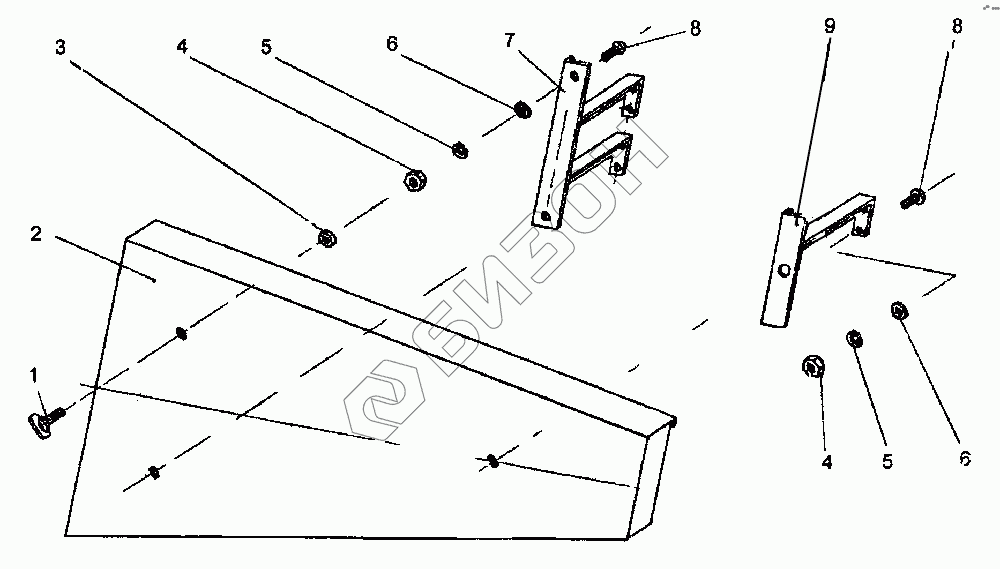 3
4
5
6
7
8
9
8
2
1
4
5
6
БИЗОН