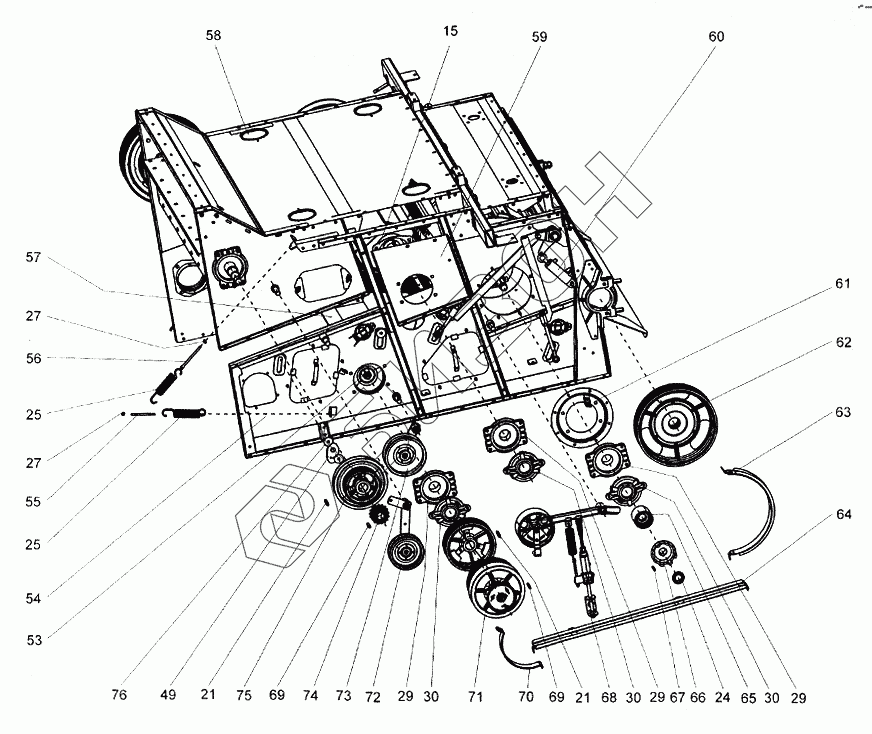 58
15
59
60
57
27
56
25
27
55
25
54
53
61
62
63
64
76 49 21 75 69 74 73 72 29 30 71 70 69 21 68 30 29 67 66 24 65 30 29