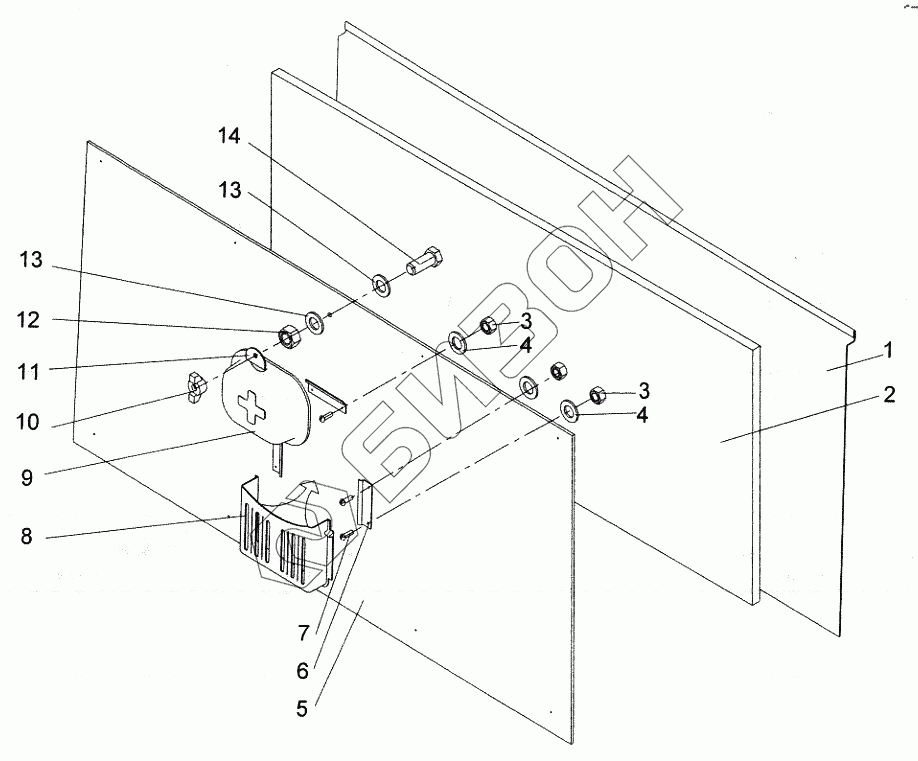 14
13
13
12
11
10
9
8
7
6
5
3
4
3
4
1
2
БИЗОН