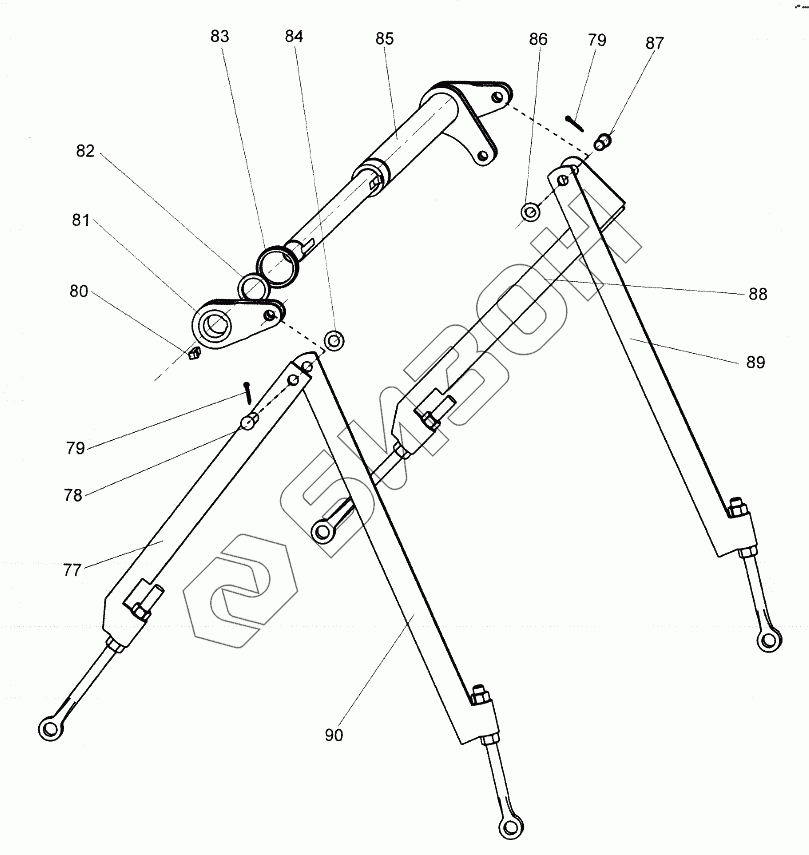 83
84
85
86
79
87
82
81
80
88
89
79
78
77
90
БИЗОН