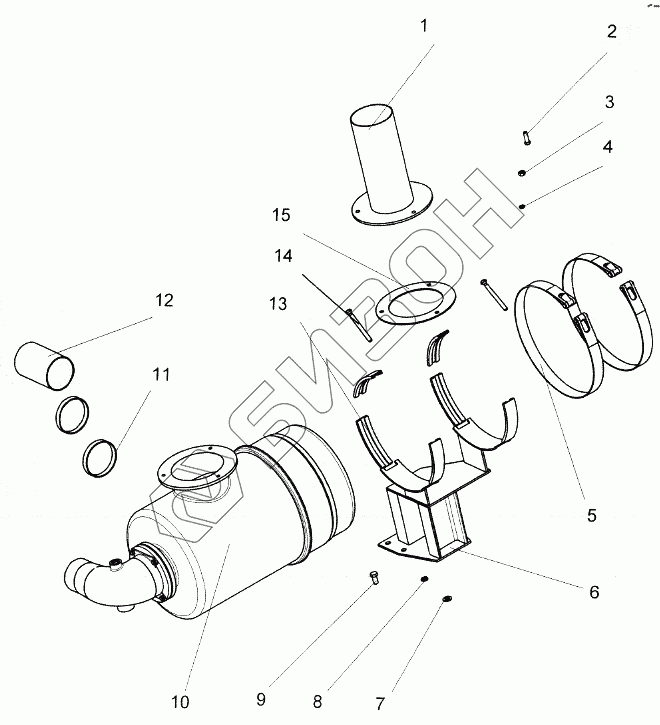 1
2
3
4
15
14
13
12
11
5
6
10
9
8
7
БИЗОН