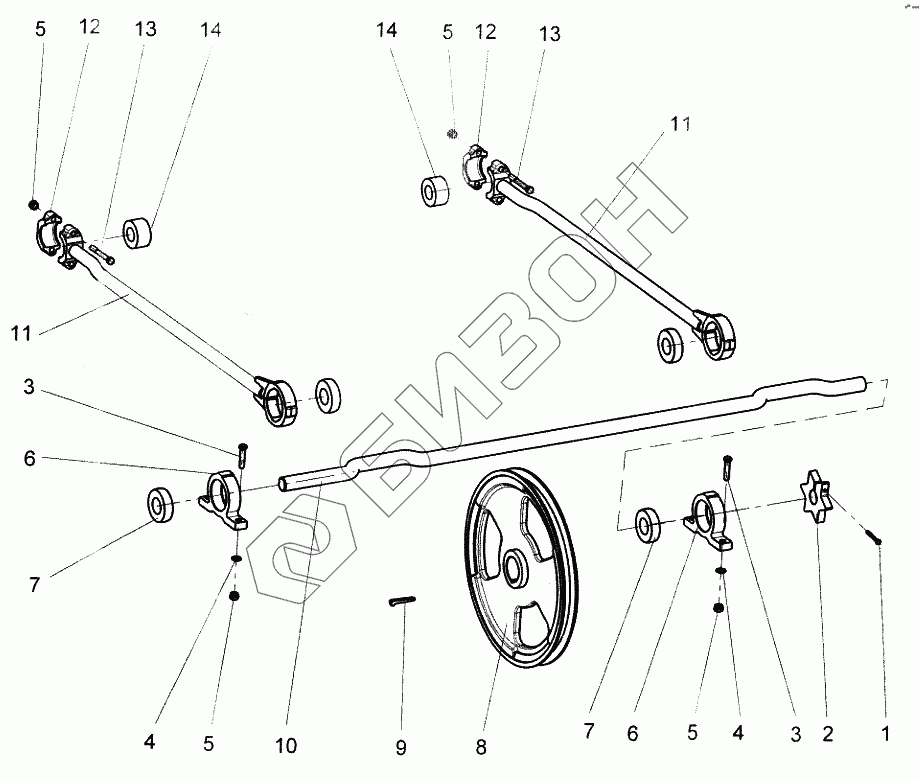 5 12 13 14

14 5 12 13

11

11

3

6

7

4 5 10 9 8 7 6 5 4 3 2 1

БИЗОН