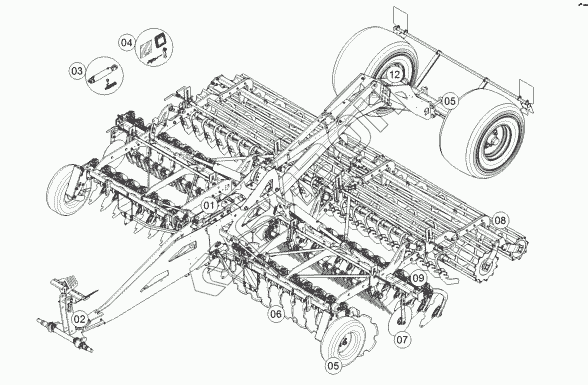 04
03
12
05
01
08
09
02
06
07
05