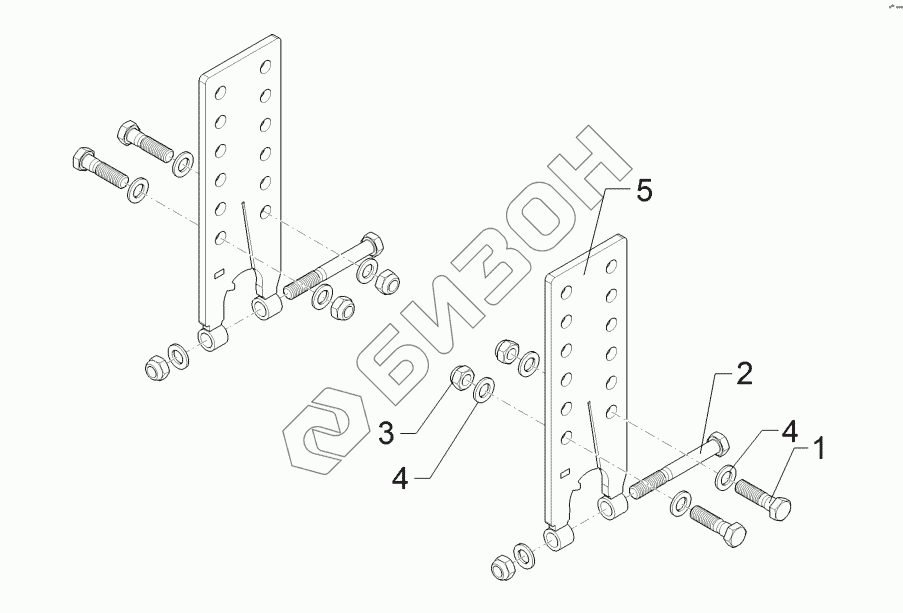 БИЗОН

5

2

4

1

3

4