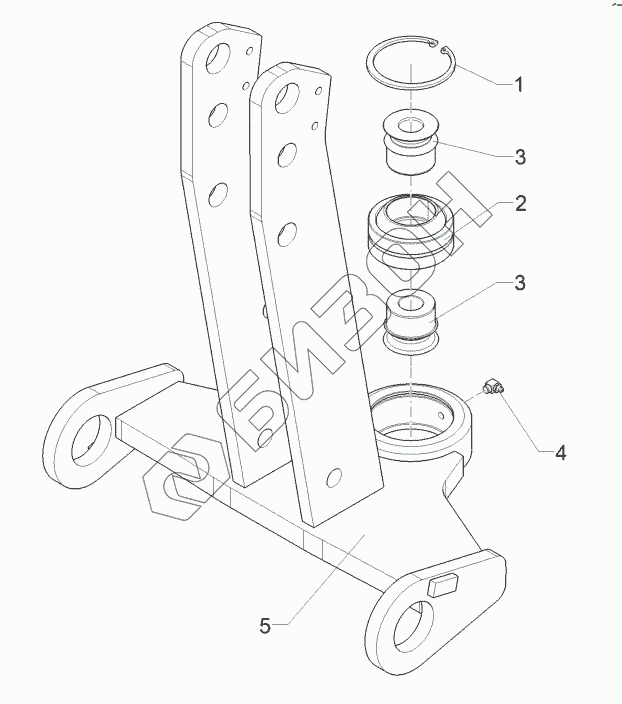 1
3
2
3
4
5
БИЗОН