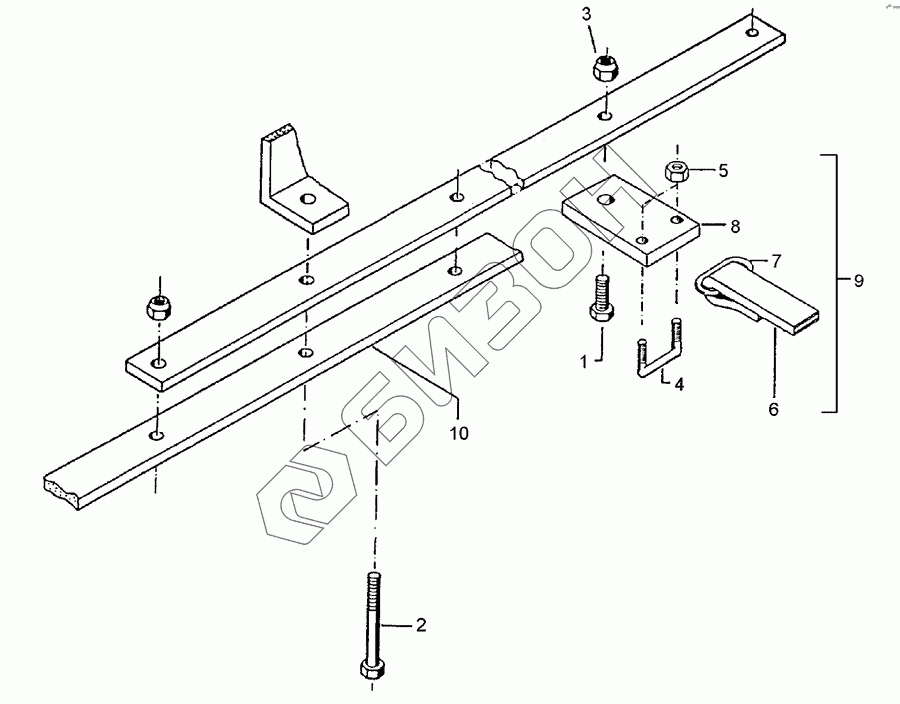 3
5
8
7
9
1
4
6
10
2
БИЗОН