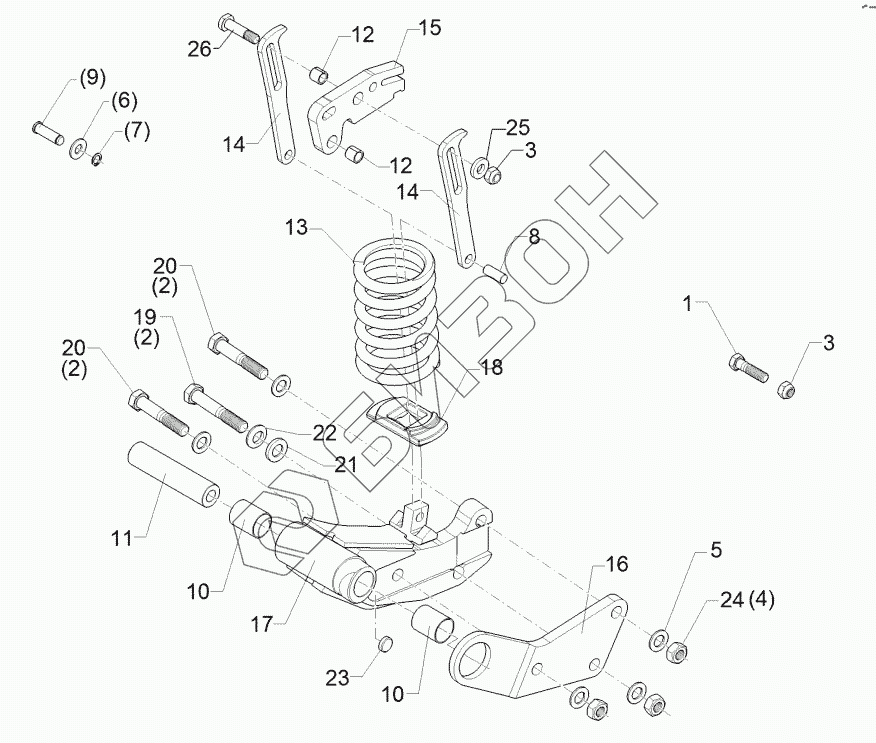 26
12
15
(9)
(6)
(7)
14
12
25
3
14
13
8
20
(2)
19
(2)
20
(2)
1
3
18
22
21
11
10
17
16
5
24 (4)
23
10
БИЗОН