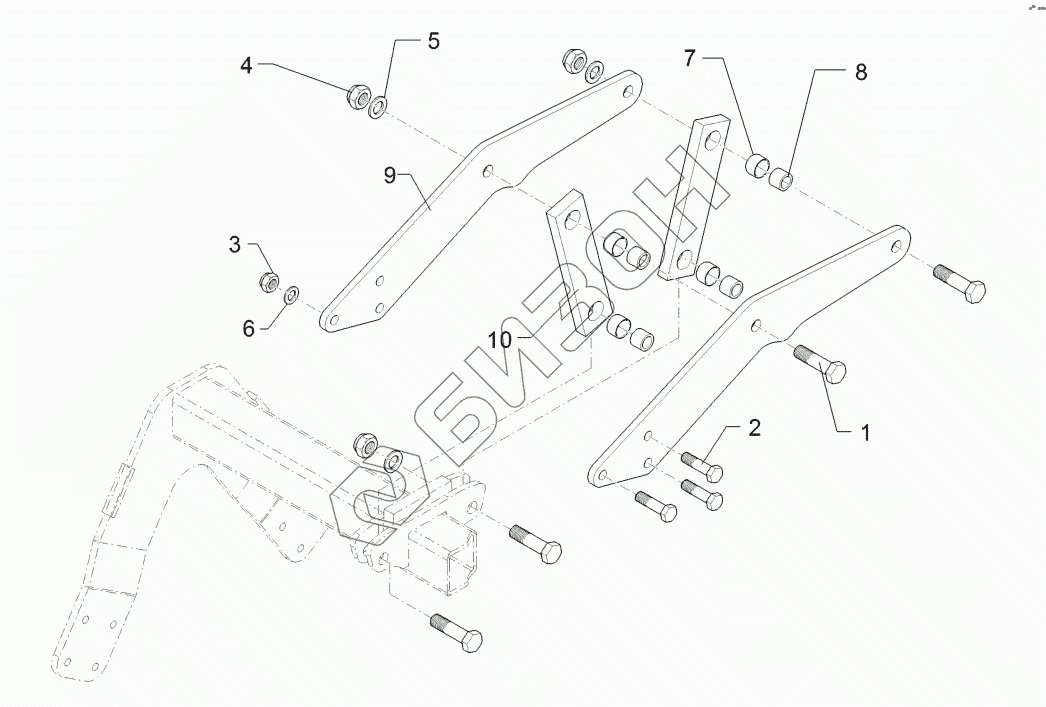 4
5
7
8
9
3
6
10
2
1
БИЗОН