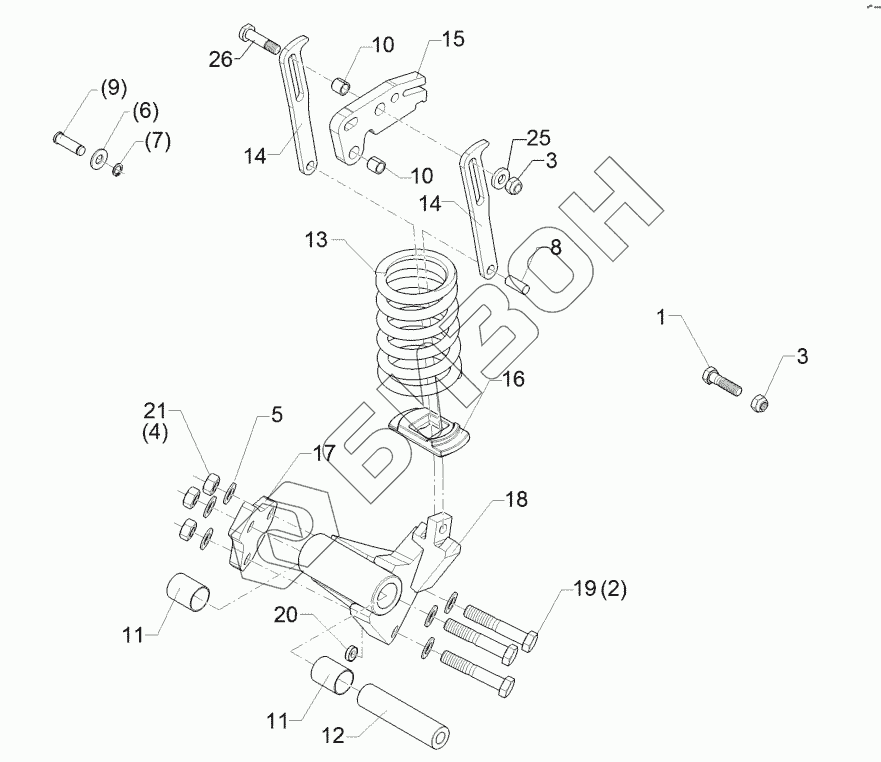 26
10
15
(9)
(6)
(7)
14
10
25
3
14
13
8
1
3
16
21
(4)
5
17
18
19 (2)
20
11
11
12
БИЗОН