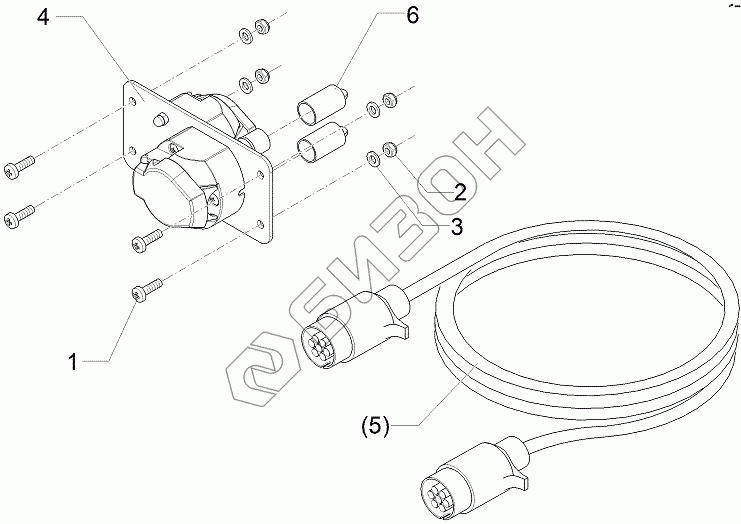 4
6
2
3
1
(5)
БИЗОН