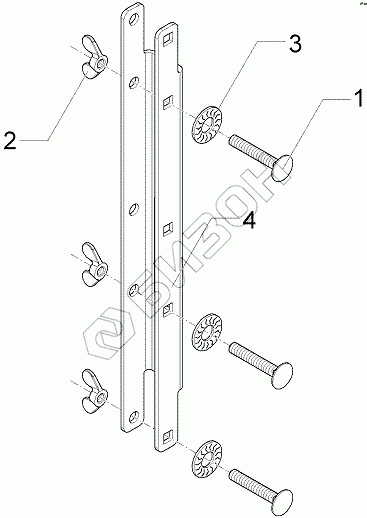 3
1
2
4
БИЗОН