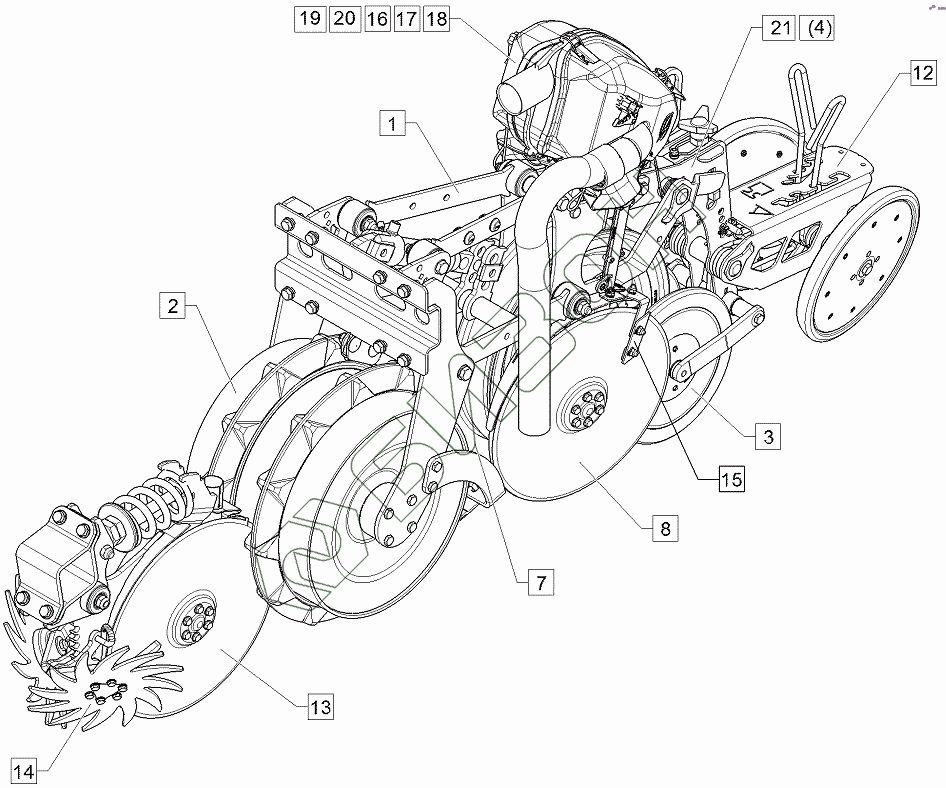 19 20 16 17 18
21 (4)
12
1
2
3
15
8
7
13
14