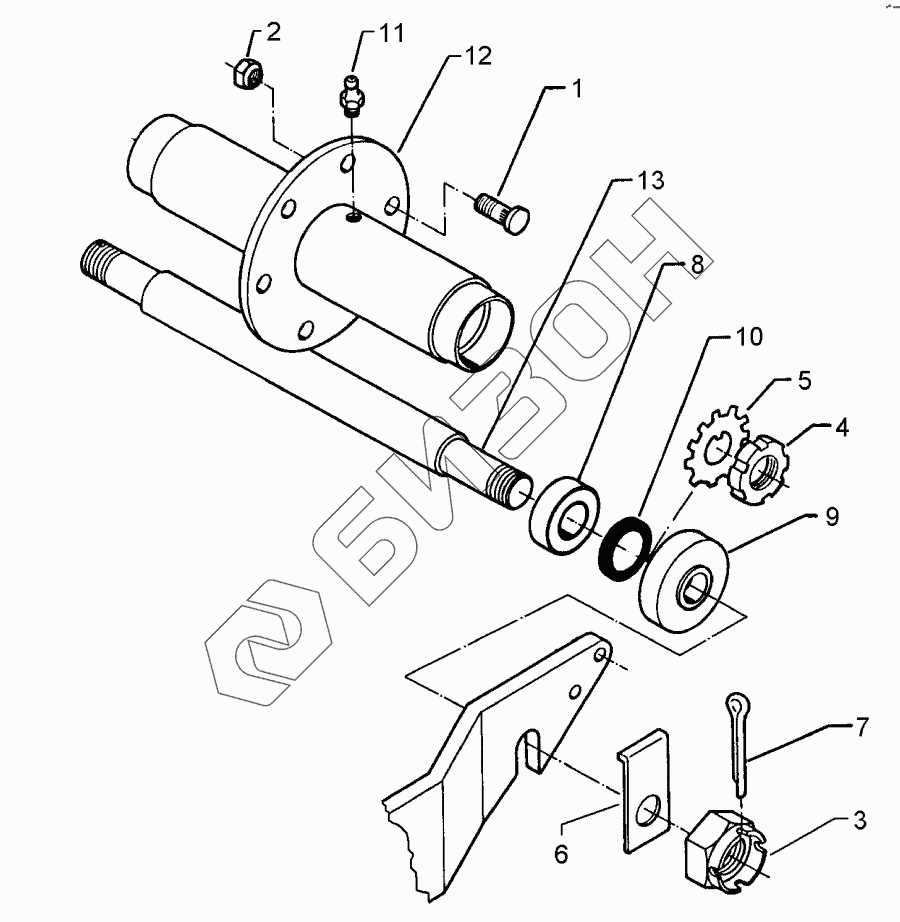 2
11
12
1
13
8
10
5
4
9
7
6
3
БИЗОН